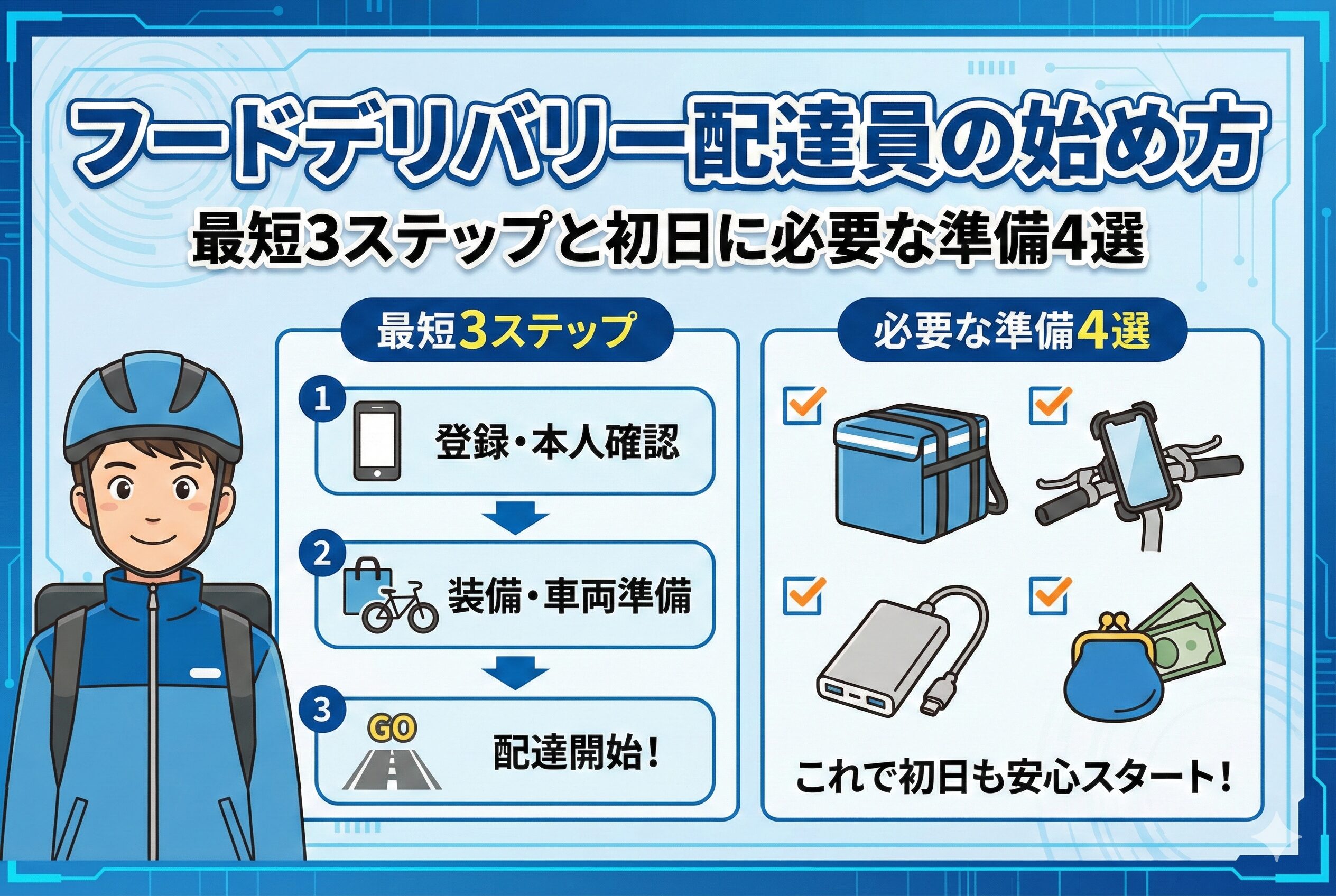 フードデリバリー配達員の始め方

最短3ステップと初日に必要な準備4選

最短3ステップ

1 登録・本人確認

2 装備・車両準備

3 GO 配達開始！

必要な準備4選

これで初日も安心スタート！